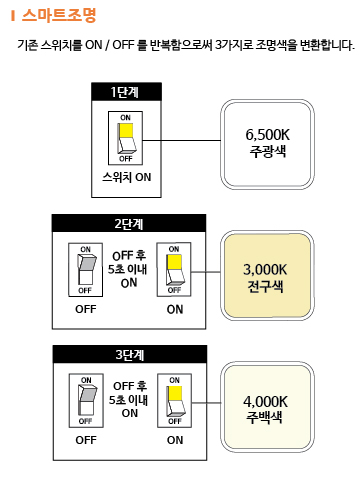 I 스마트조명

기존 스위치를 ON / OFF 를 반복함으로써 3가지로 조명색을 변환합니다.

1단계

ON
OFF
스위치 ON

6,500K
주광색

2단계

ON
OFF
OFF

OFF 후
5초 이내
ON

ON
OFF
ON

3,000K
전구색

3단계

ON
OFF
OFF

OFF 후
5초 이내
ON

ON
OFF
ON

4,000K
주백색